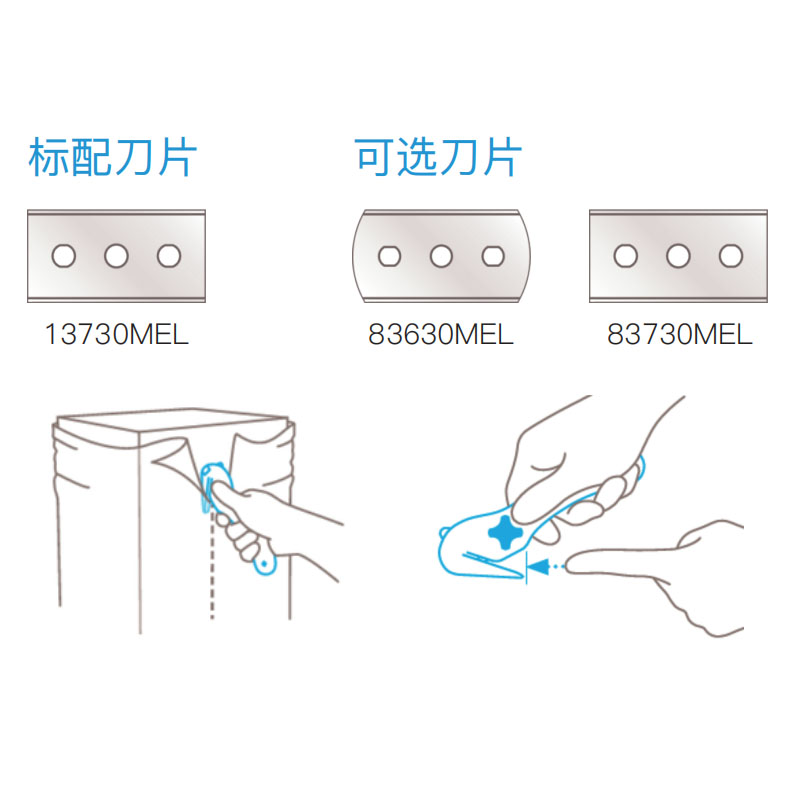 标配刀片

13730MEL

可选刀片

83630MEL

83730MEL